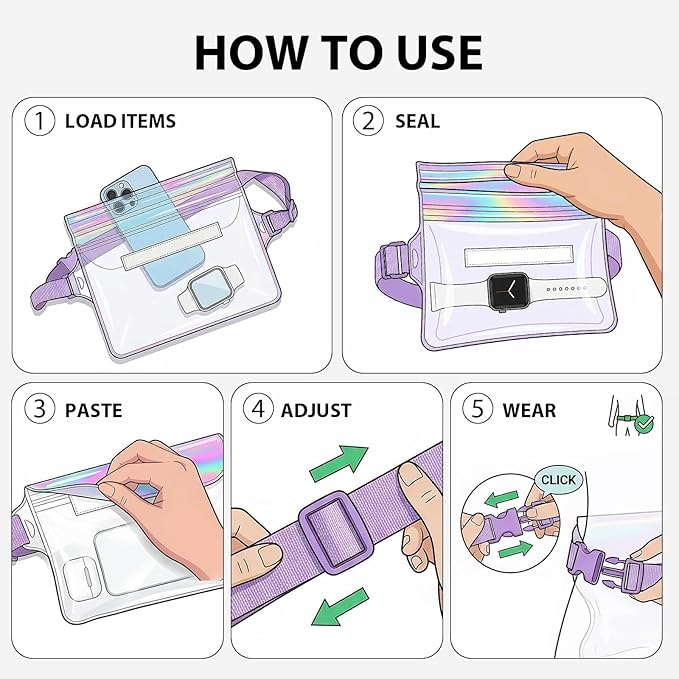 HOW TO USE

1 LOAD ITEMS

2 SEAL

3 PASTE

4 ADJUST

5 WEAR

CLICK