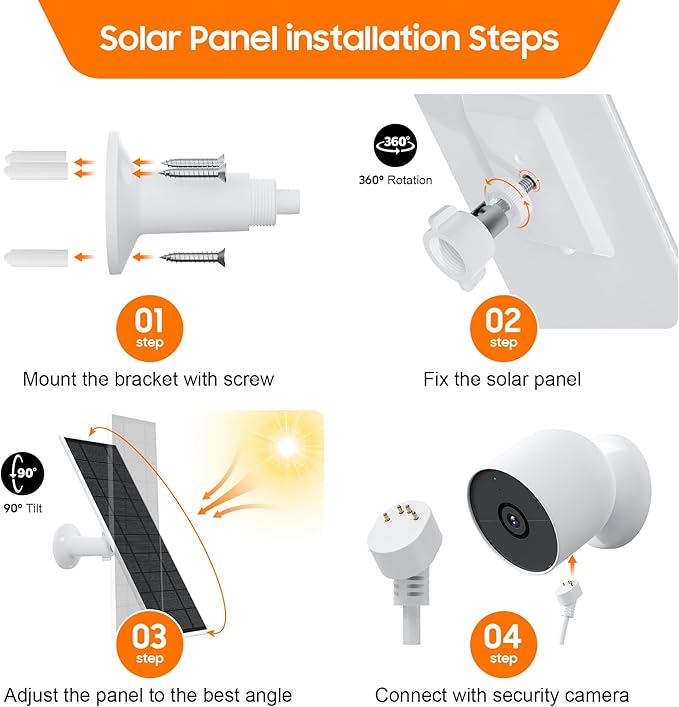 Solar Panel installation Steps

01
step
Mount the bracket with screw

360°
360° Rotation

02
step
Fix the solar panel

90°
90° Tilt

03
step
Adjust the panel to the best angle

04
step
Connect with security camera