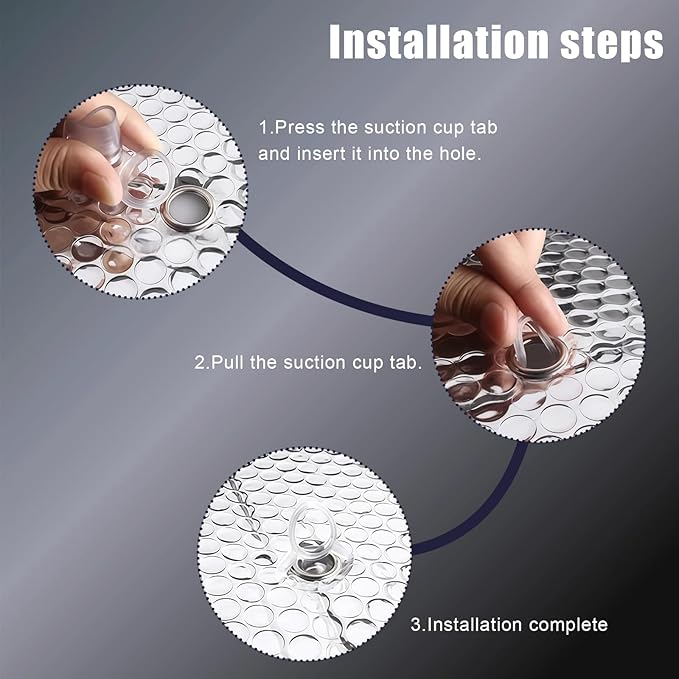 Installation steps

1.Press the suction cup tab and insert it into the hole.

2.Pull the suction cup tab.

3.Installation complete