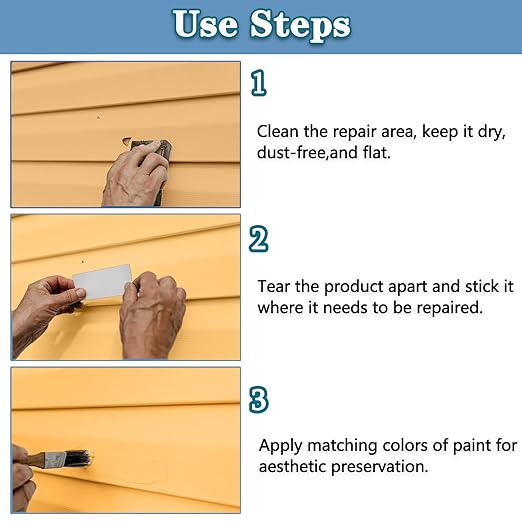 Use Steps

1

Clean the repair area, keep it dry, dust-free,and flat.

2

Tear the product apart and stick it where it needs to be repaired.

3

Apply matching colors of paint for aesthetic preservation.